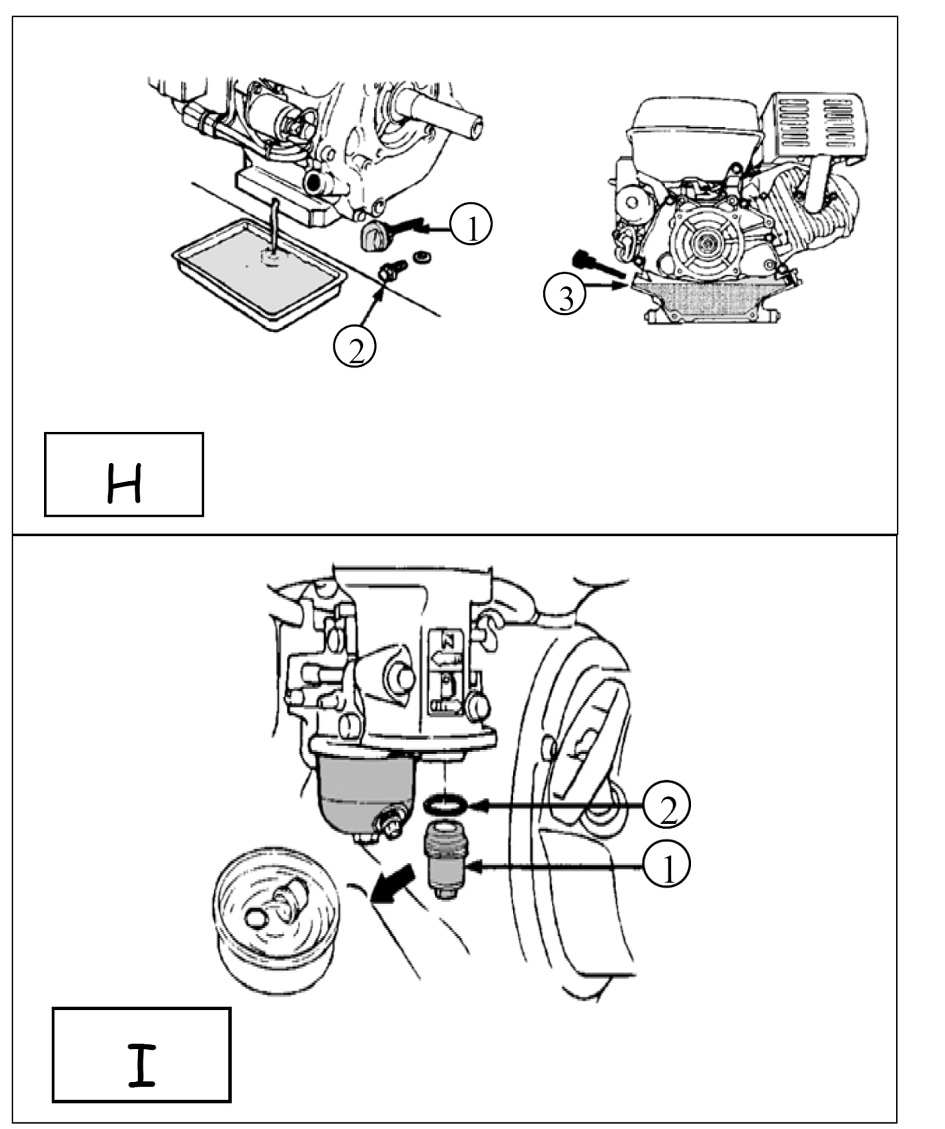 1
2
3
H
2
1
I