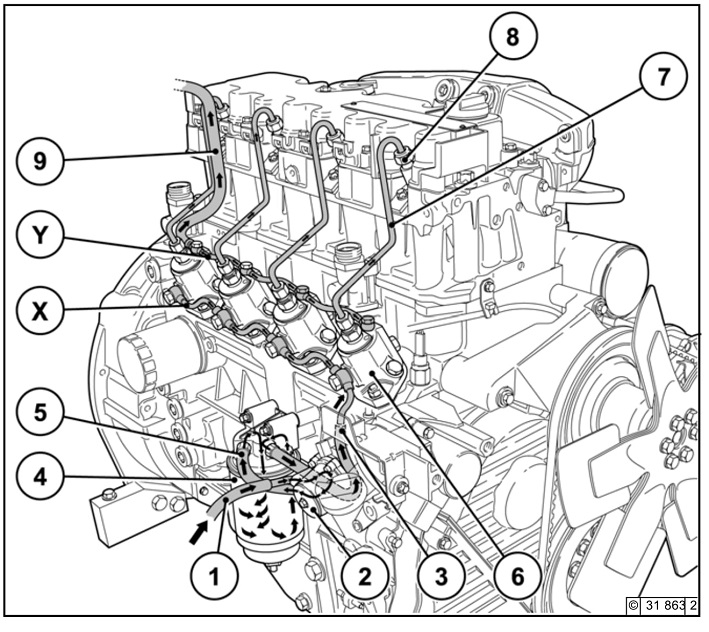 8
7
9
Y
X
5
4
1
2
3
6
© 31 863 2