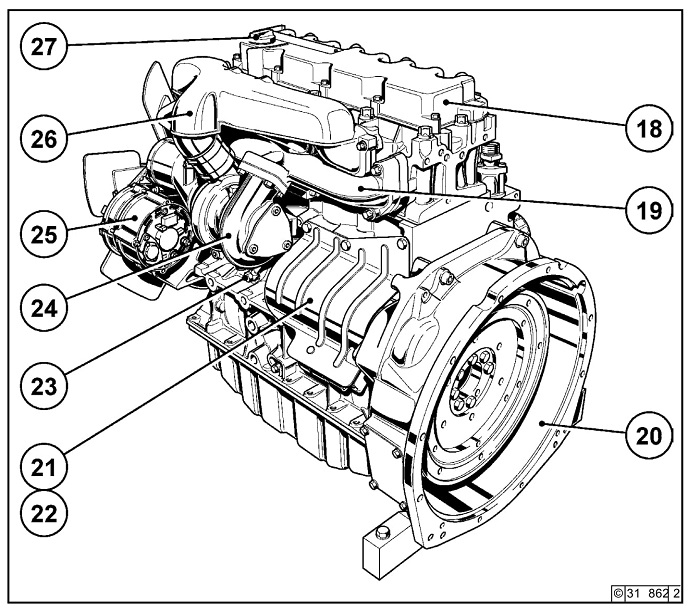 27
26
25
24
23
21
22
18
19
20
© 31 862 2