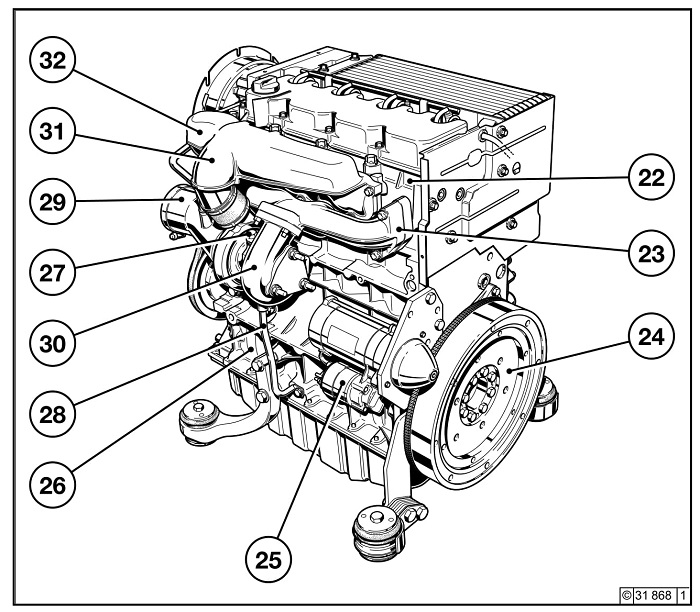 32
31
29
27
30
28
26
25
22
23
24
© 31 868 1