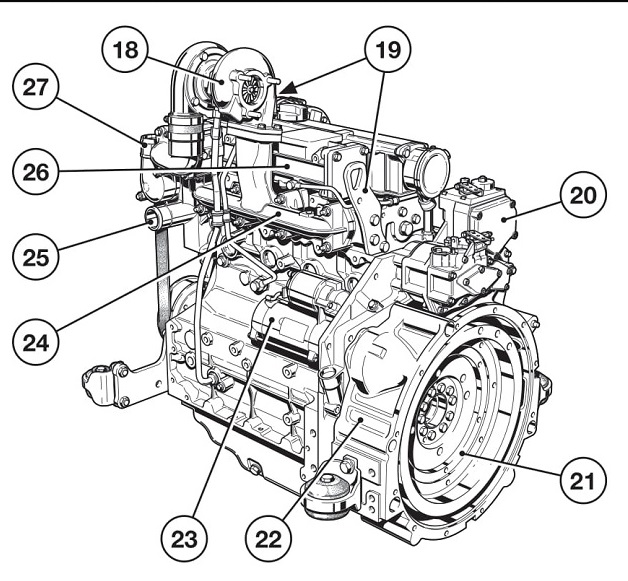 18
19
27
26
20
25
24
21
23
22