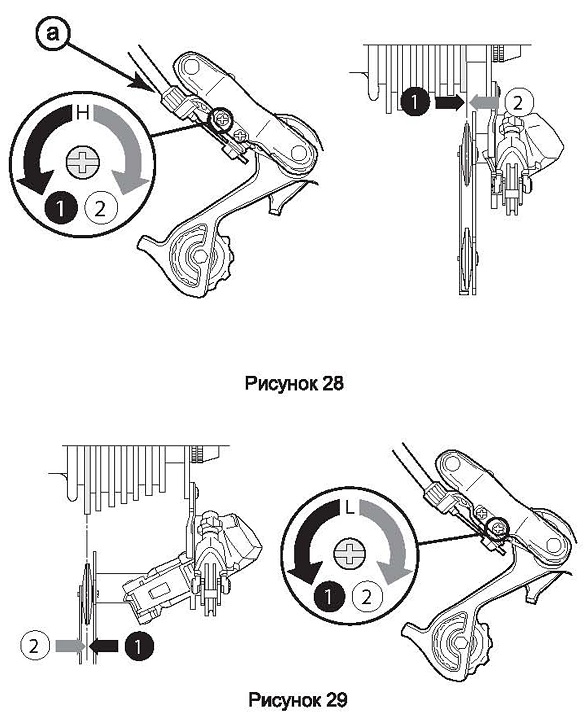 a

H

1 2

1 2

Рисунок 28

L

1 2

2 1

Рисунок 29