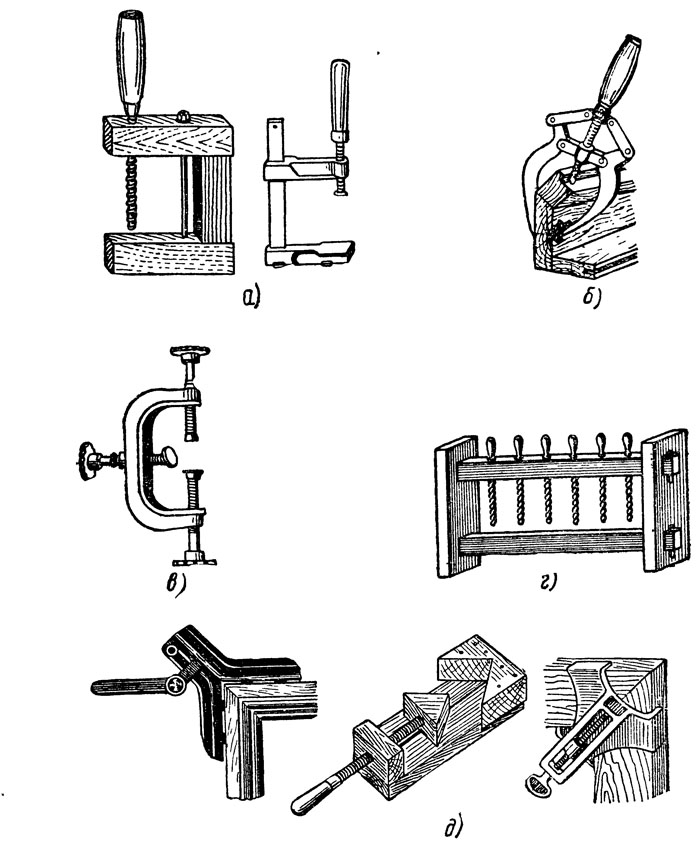 а)

б)

в)

г)

д)