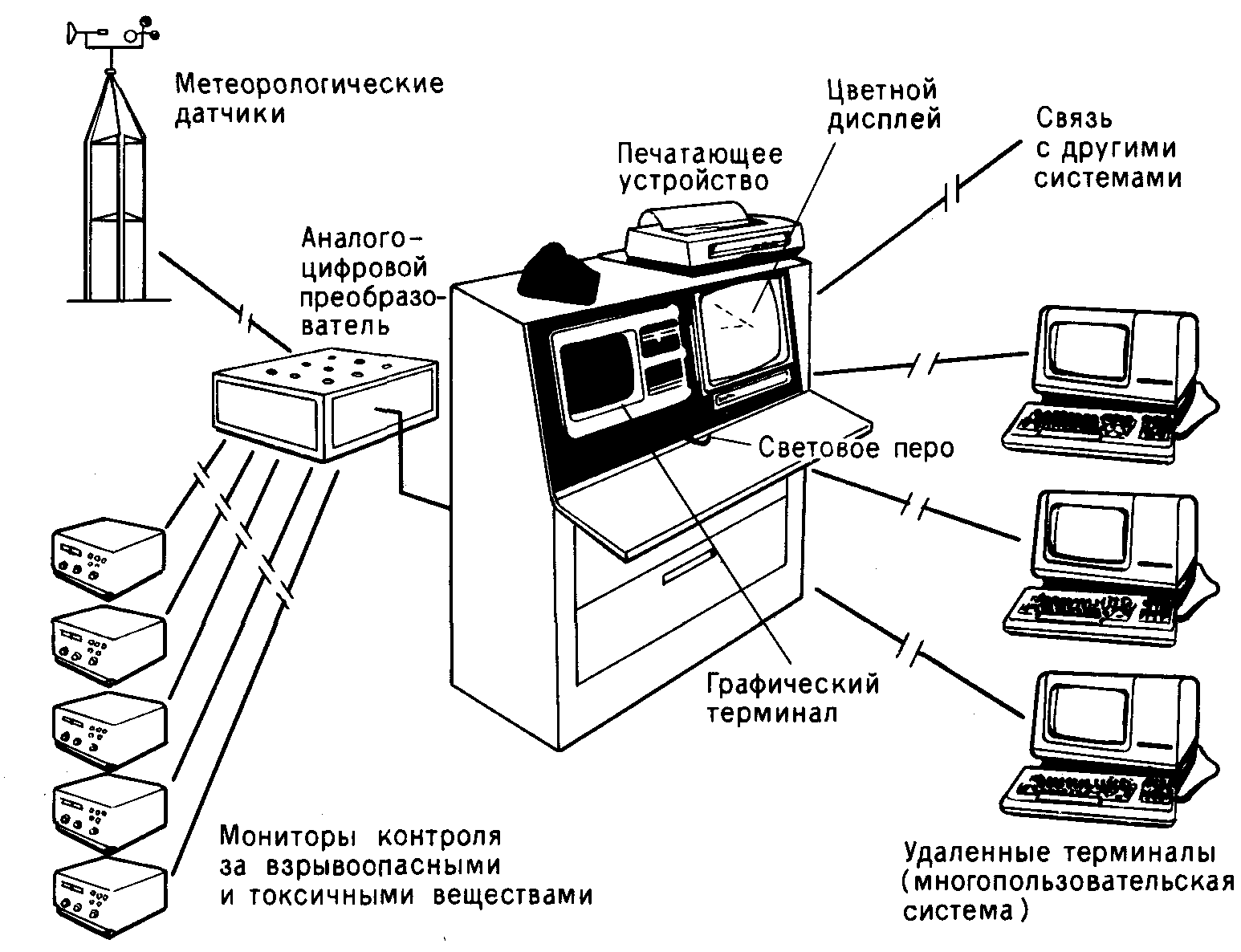 Метеорологические датчики

Цветной дисплей

Связь с другими системами

Печатающее устройство

Аналого-цифровой преобразователь

Световое перо

Графический терминал

Мониторы контроля за взрывоопасными и токсичными веществами

Удаленные терминалы (многопользовательская система)