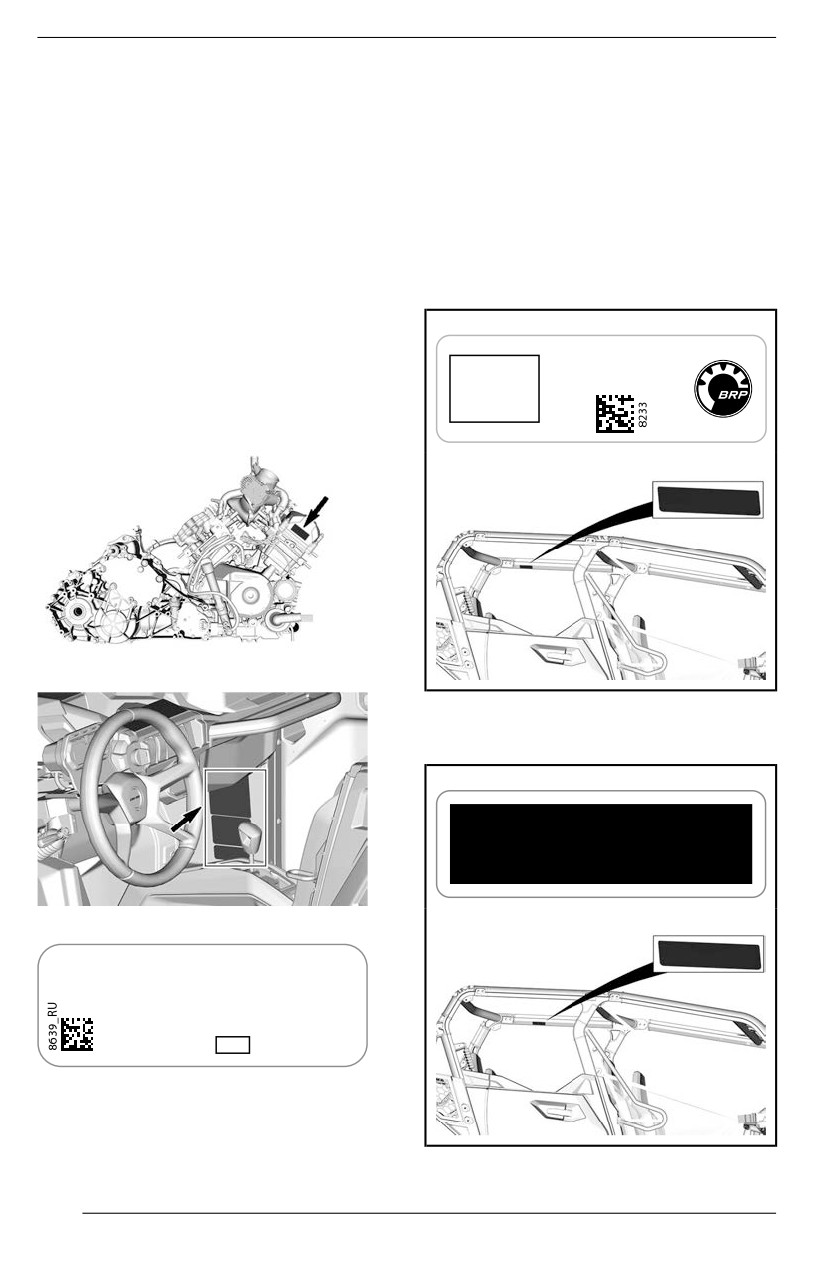 8233

BRP

8639_RU