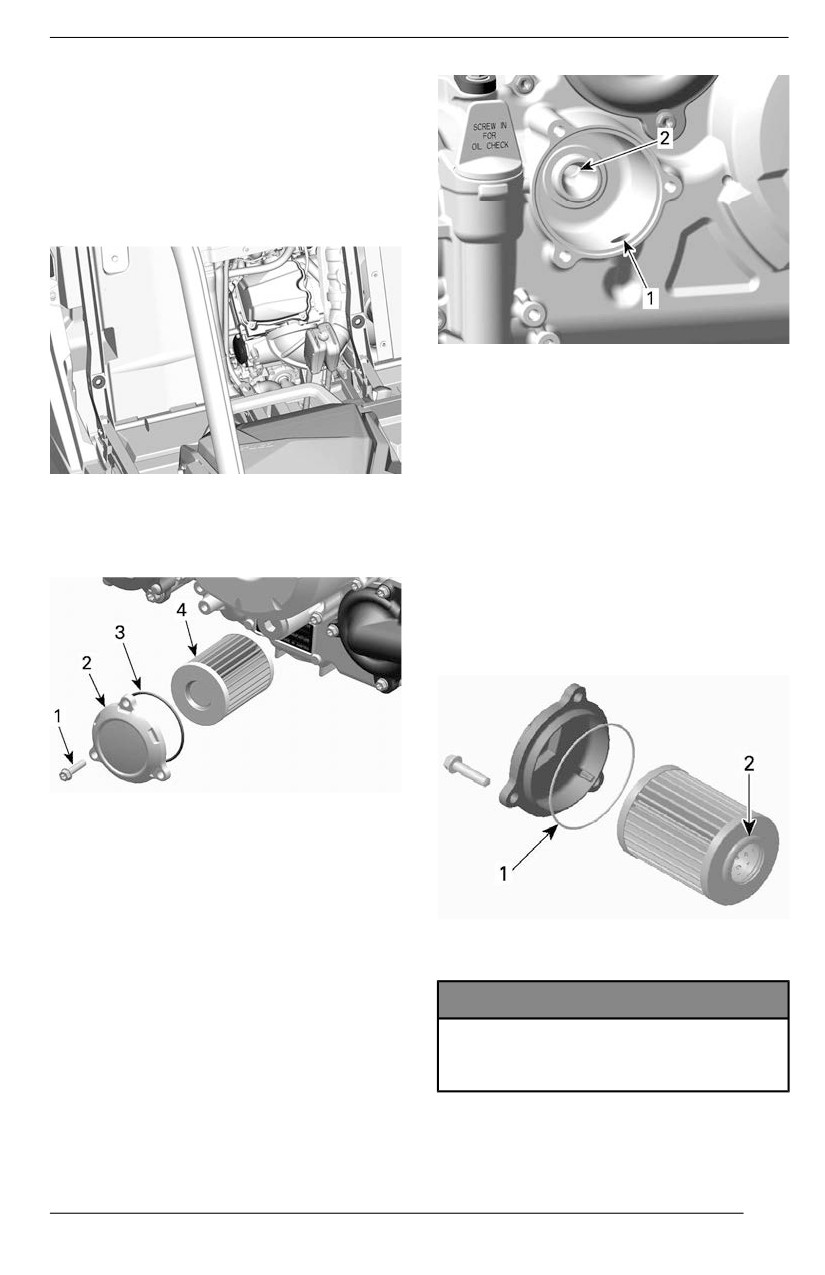 SCREW IN FOR OIL CHECK

2

1

1

2

3

4

1

2