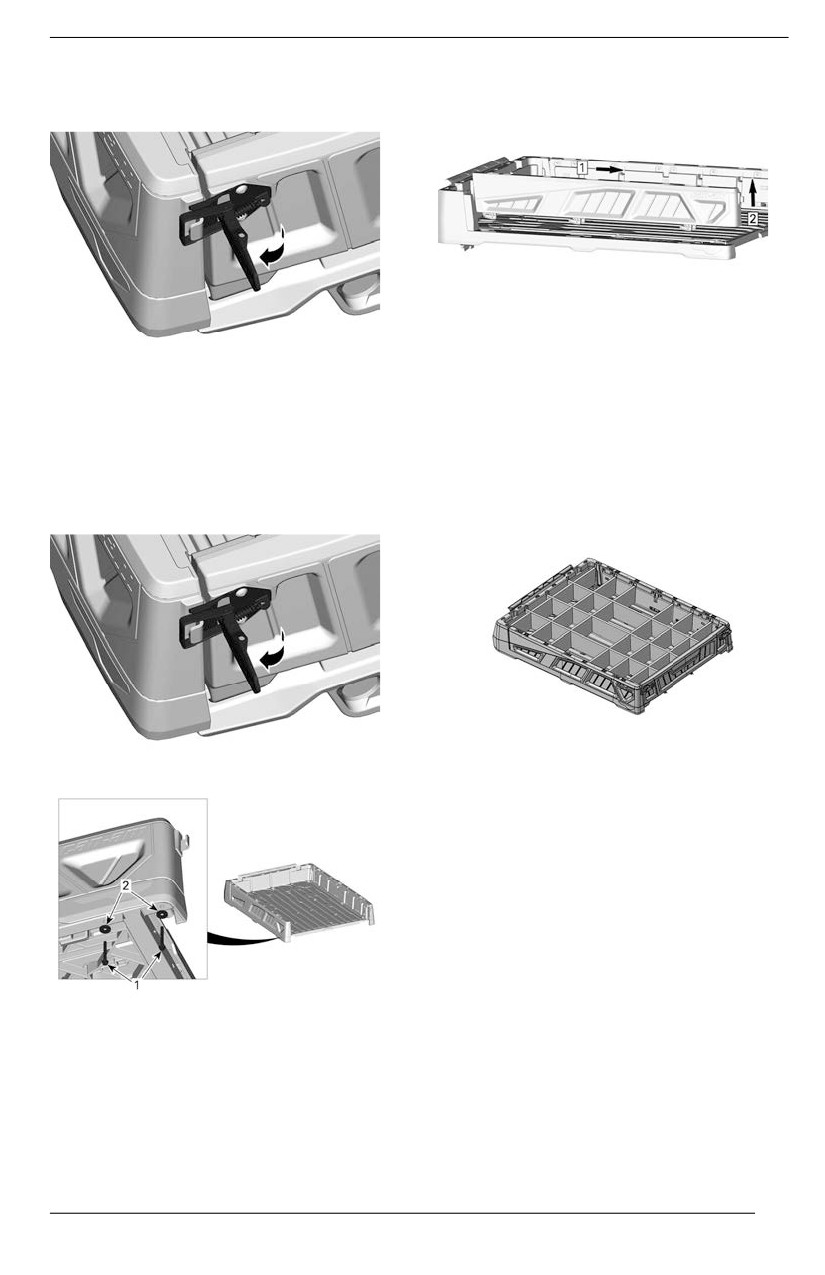 1

2

2

1