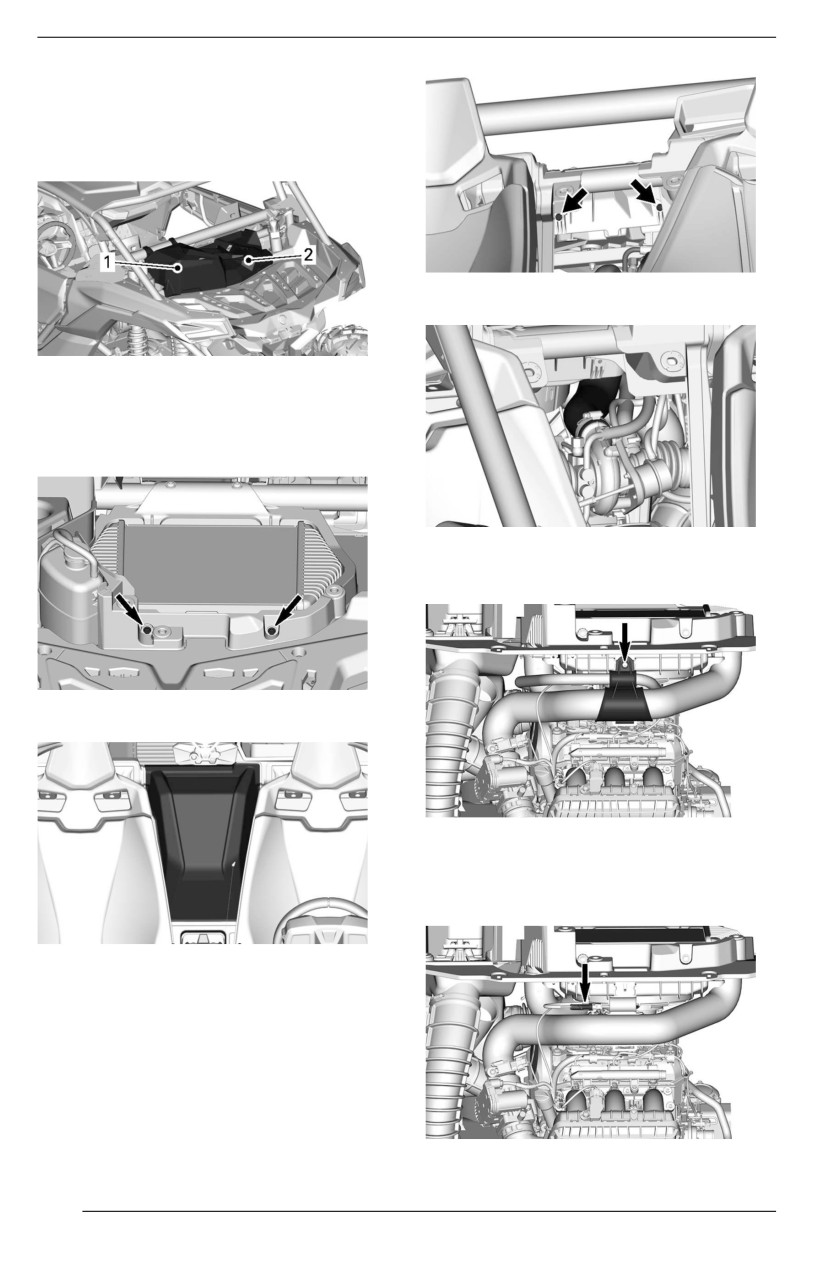 1
2