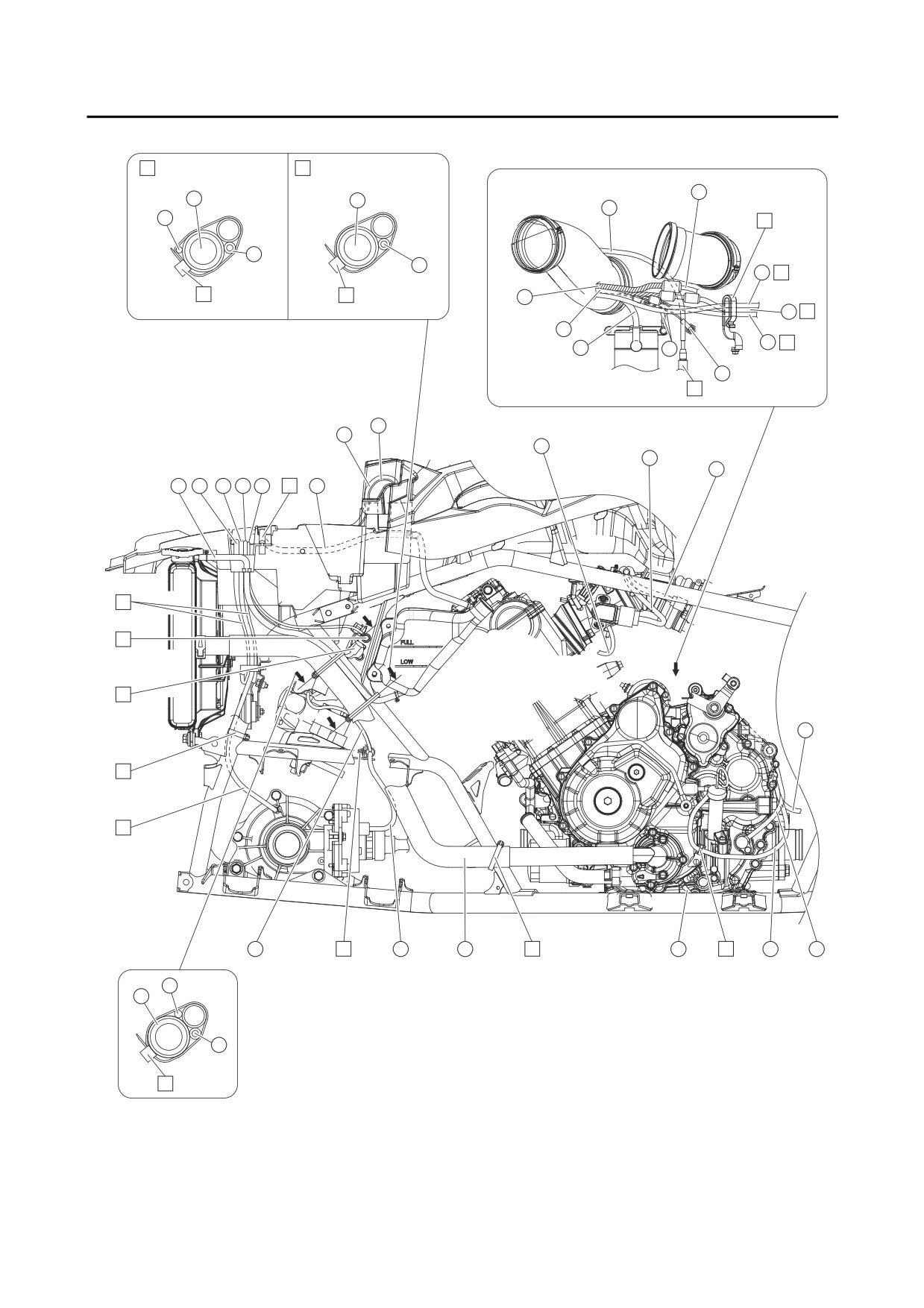 FULL
LOW