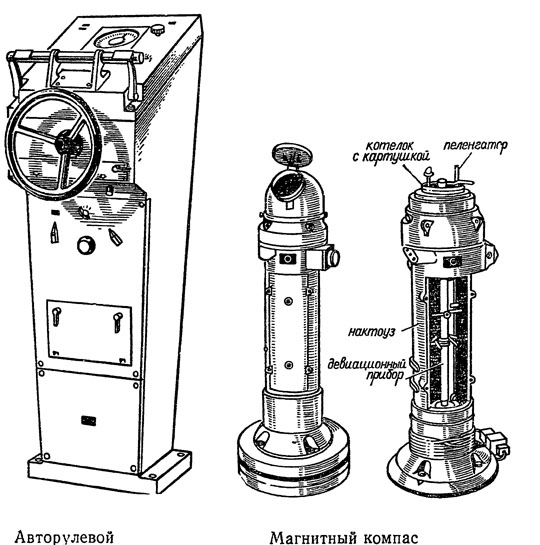 котелок с картушкой

пеленгатор

нактоуз

девиационный прибор

Авторулевой

Магнитный компас