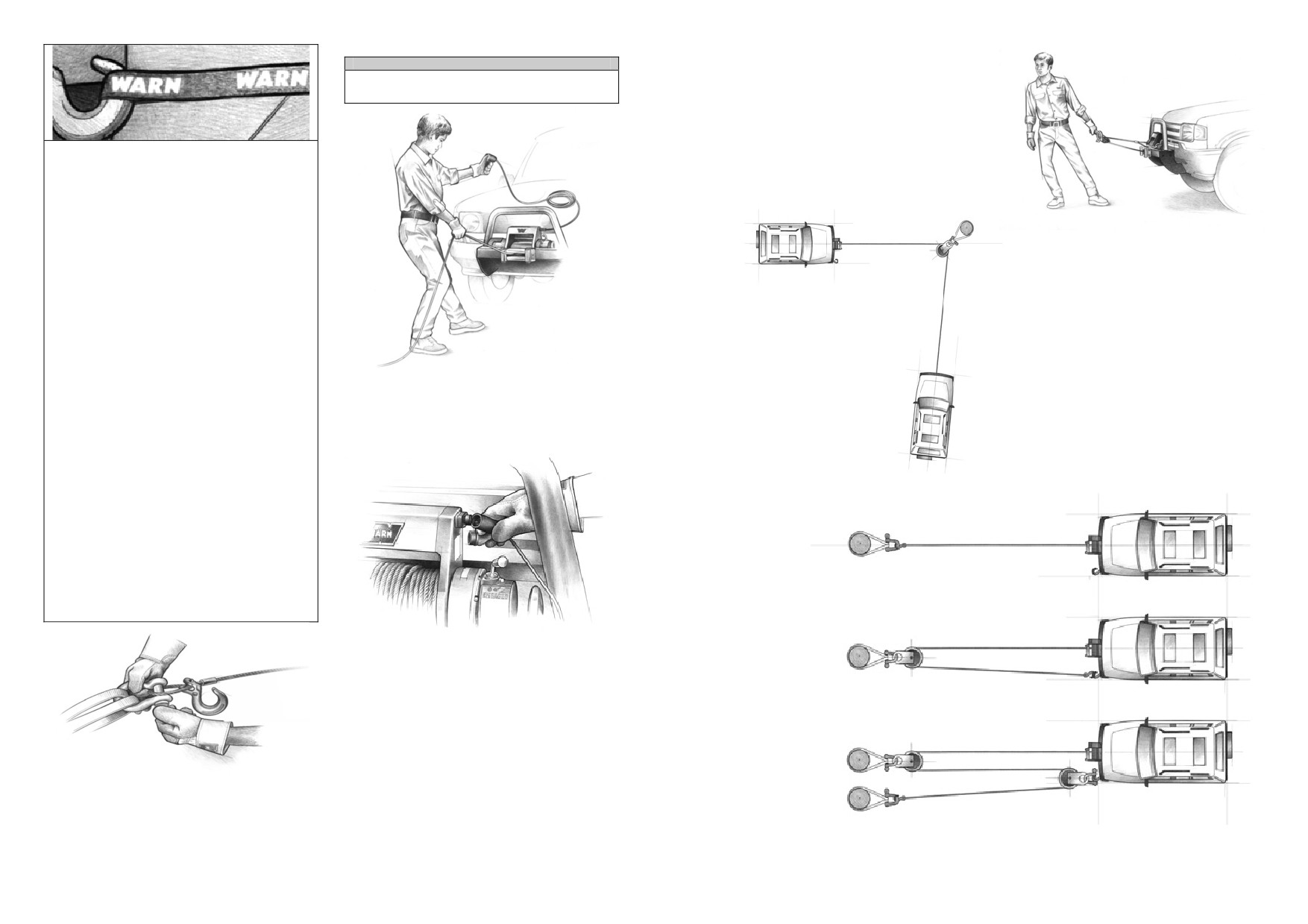 WARN WARN

WARN