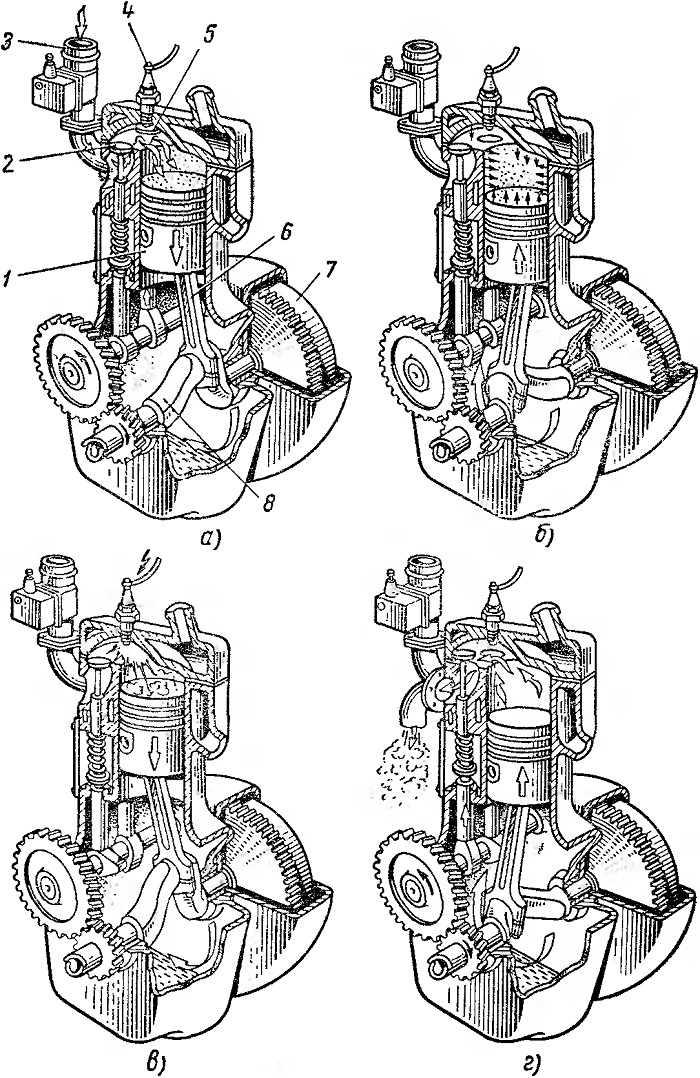 3
4
5
2
1
6
7
8
а)
б)
в)
г)