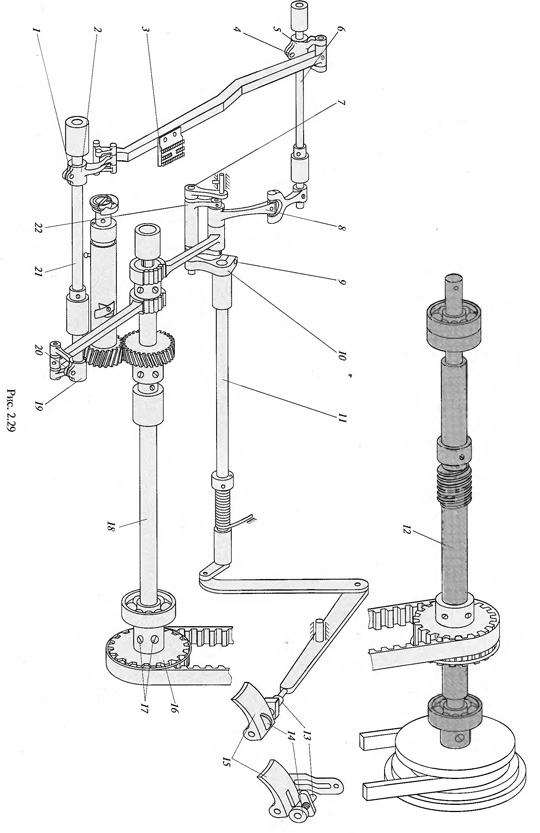 1
2
3
4
5
6
7
8
9
10
11
12
13
14
15
16
17
18
19
20
21
22
Рис. 2.29