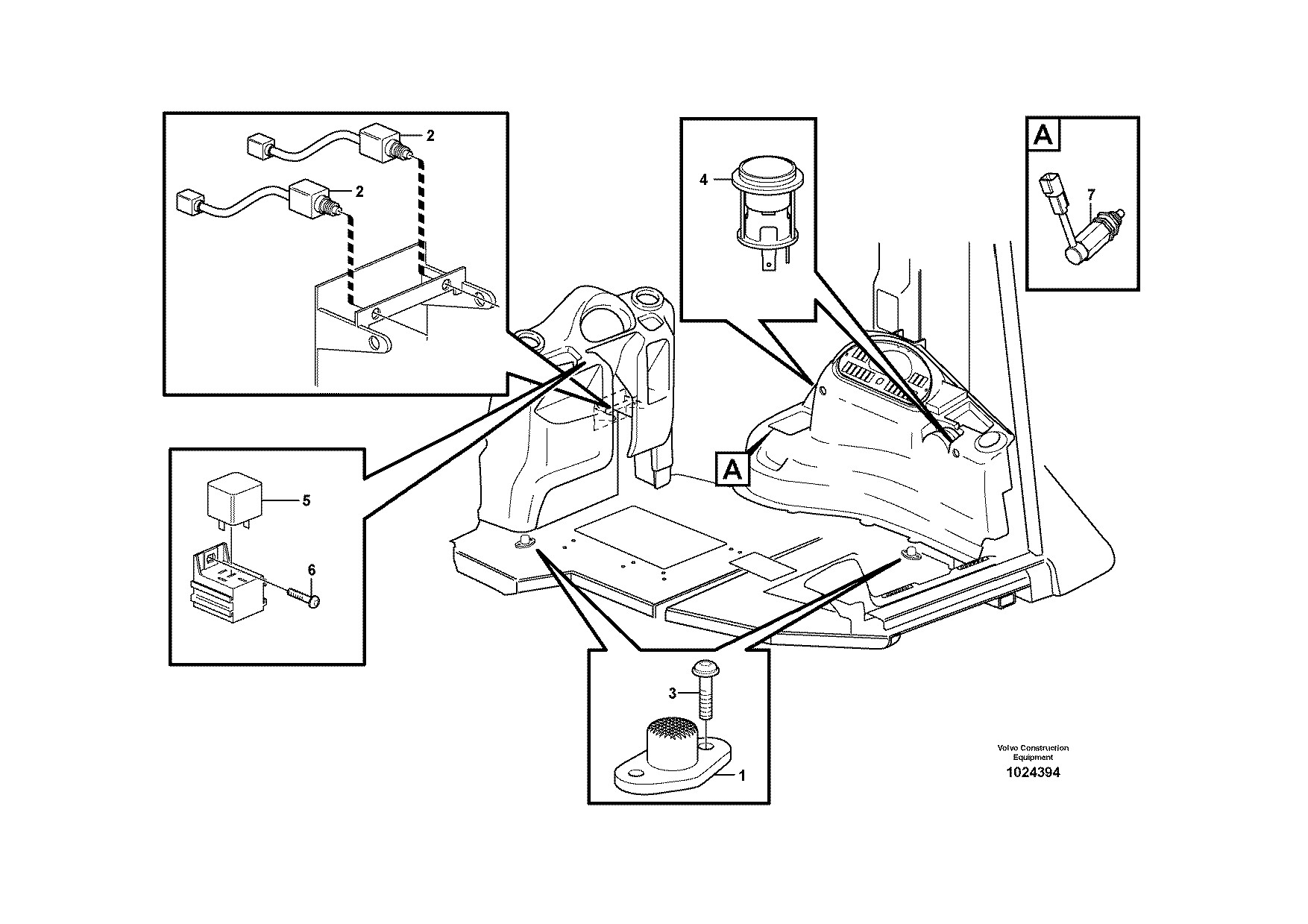 2

2

4

A

7

A

5

6

3

1

Volvo Construction Equipment
1024394