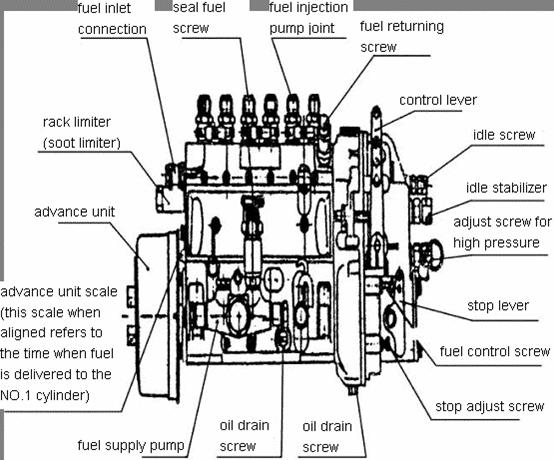 fuel inlet connection

seal fuel screw

fuel injection pump joint

fuel returning screw

control lever

rack limiter (soot limiter)

idle screw

idle stabilizer

advance unit

adjust screw for high pressure

advance unit scale (this scale when aligned refers to the time when fuel is delivered to the NO.1 cylinder)

stop lever

fuel control screw

stop adjust screw

fuel supply pump

oil drain screw

oil drain screw