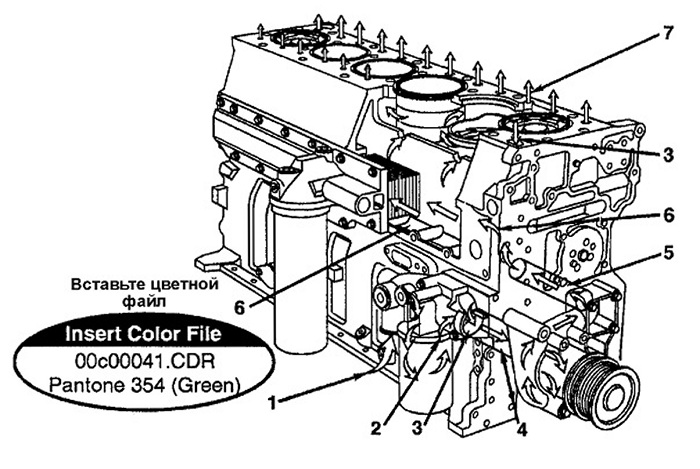 7

3

6

5

6

Вставьте цветной файл

Insert Color File

00c00041.CDR
Pantone 354 (Green)

1

2

3

4