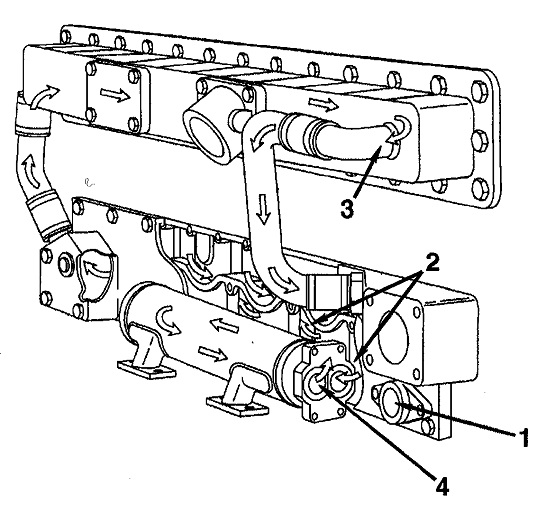 3
2
1
4