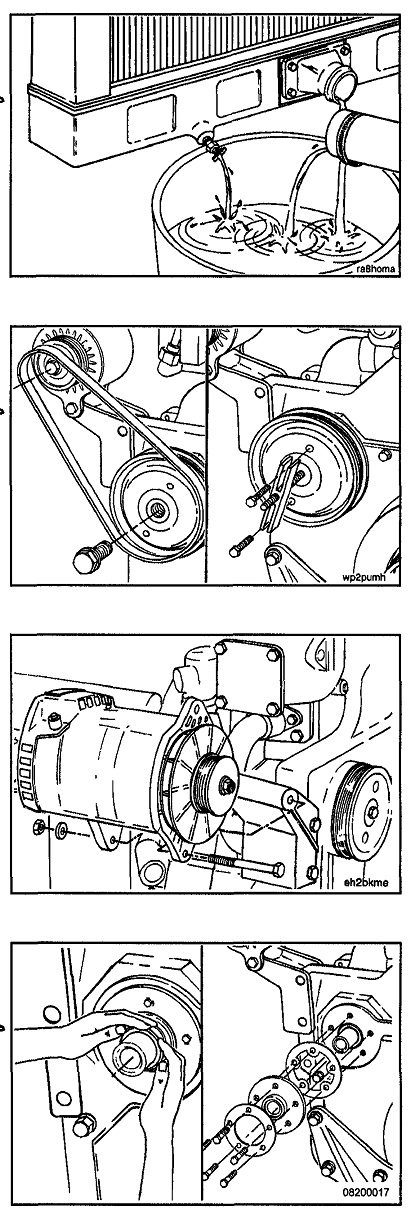 ra8homa

wp2pumh

eh2bkme

08200017