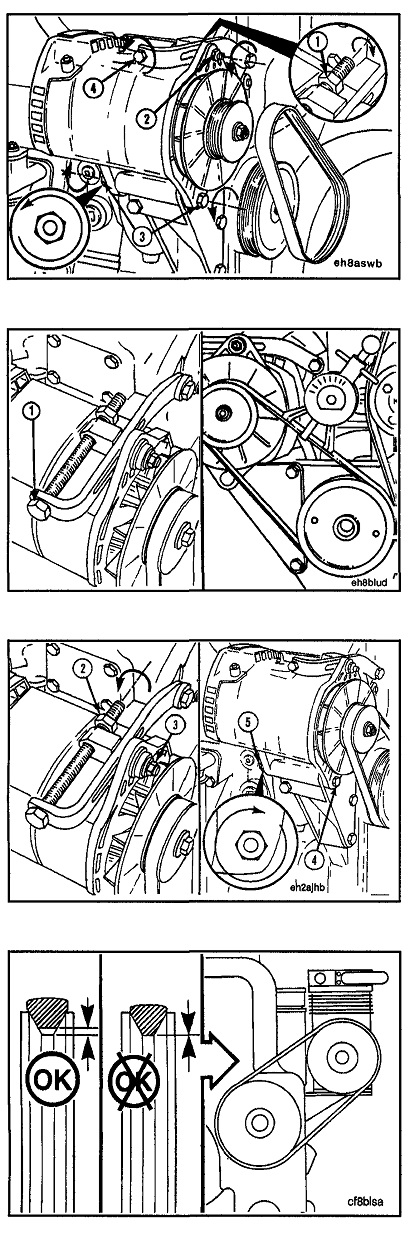 1
4
2
3
eh8aswb

1
eh8blud

2
3
5
4
eh2ajhb

OK
OK
cf8blsa