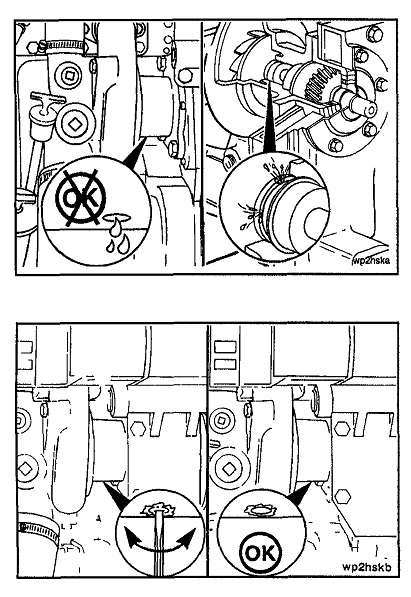 OK

wp2hska

OK

wp2hskb