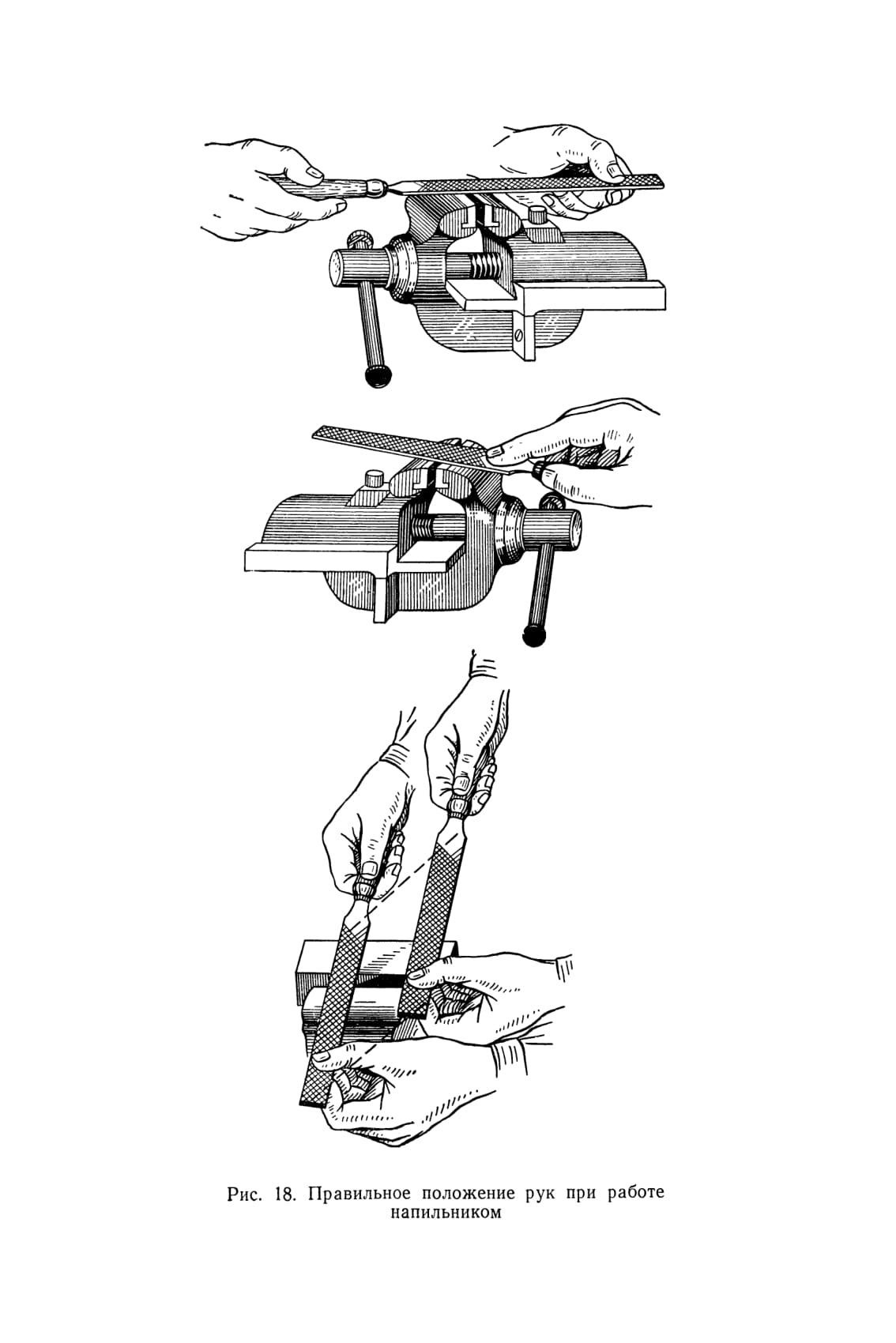 Рис. 18. Правильное положение рук при работе напильником