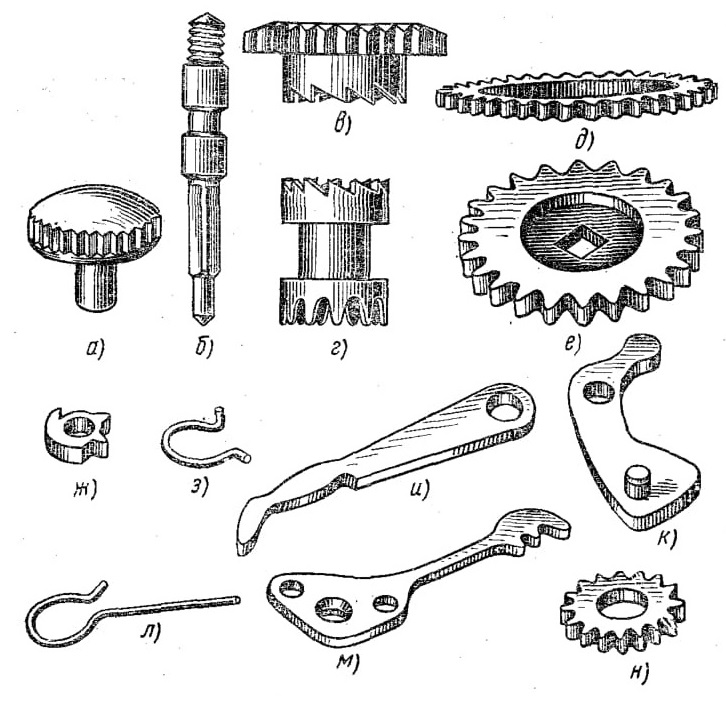 в)
д)
а)
б)
г)
е)
ж)
з)
и)
к)
л)
м)
н)