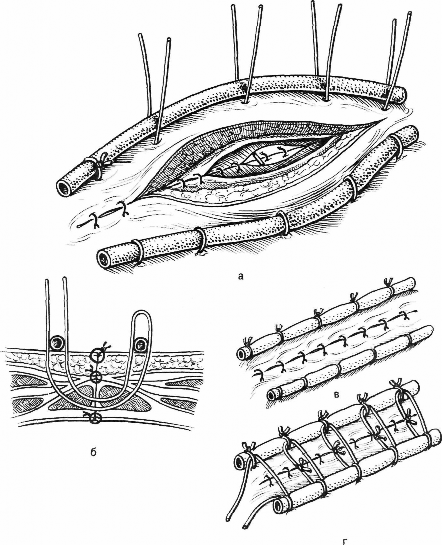 а

б

в

г