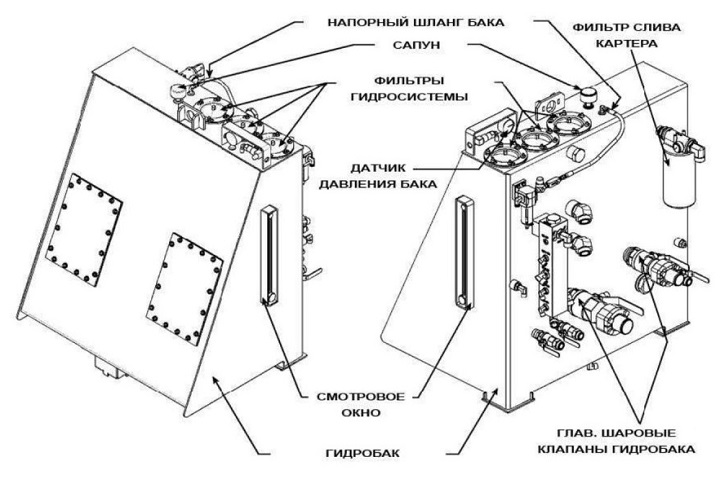 НАПОРНЫЙ ШЛАНГ БАКА
САПУН
ФИЛЬТР СЛИВА КАРТЕРА
ФИЛЬТРЫ ГИДРОСИСТЕМЫ
ДАТЧИК ДАВЛЕНИЯ БАКА
СМОТРОВОЕ ОКНО
ГИДРОБАК
ГЛАВ. ШАРОВЫЕ КЛАПАНЫ ГИДРОБАКА