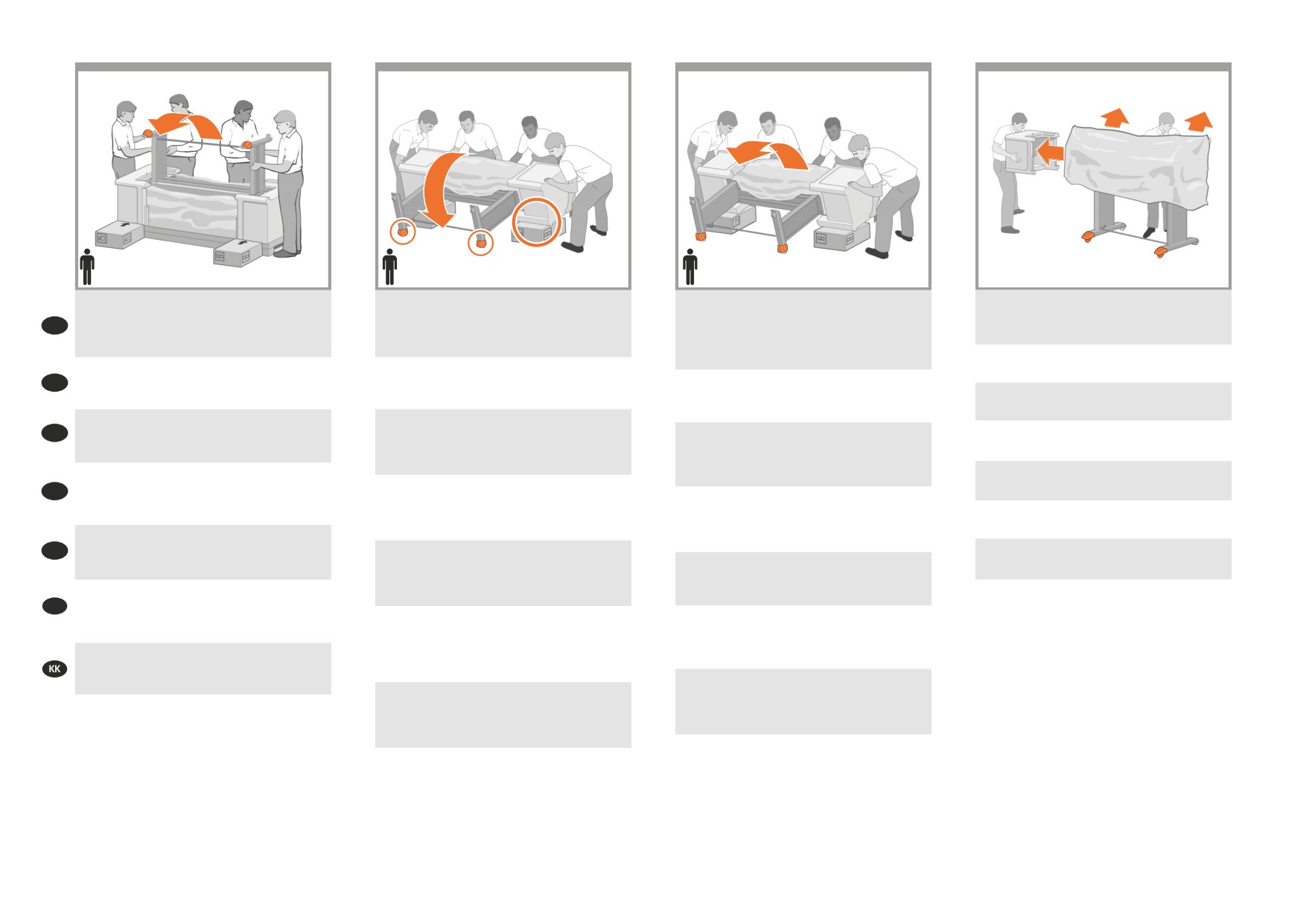 KK